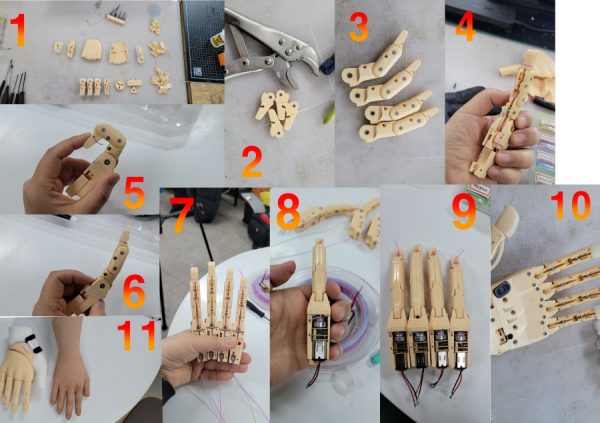 1
2
3
4
5
6
7
8
9
10
11